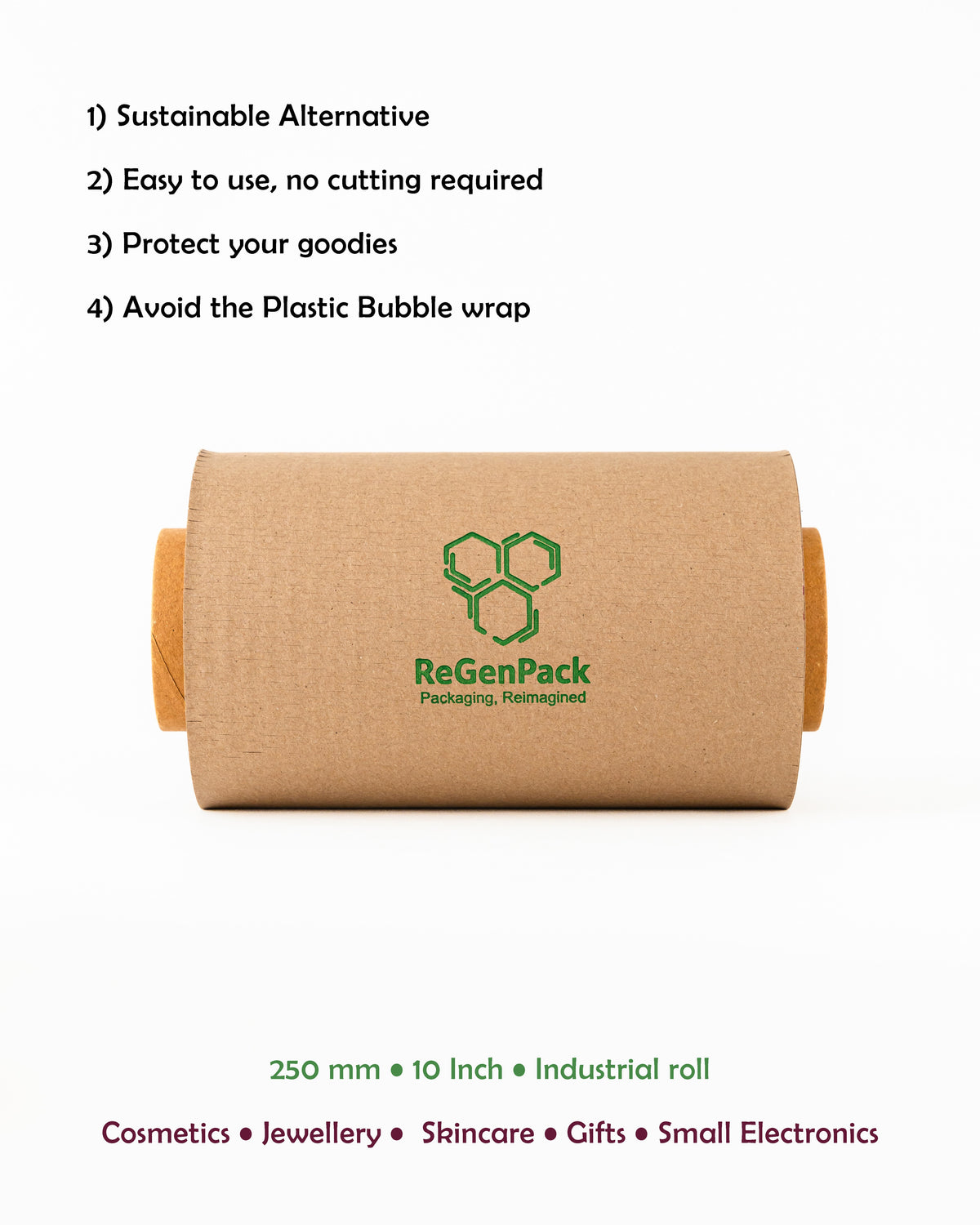 1) Sustainable Alternative

2) Easy to use, no cutting required

3) Protect your goodies

4) Avoid the Plastic Bubble wrap

ReGenPack
Packaging, Reimagined

250 mm • 10 Inch • Industrial roll

Cosmetics • Jewellery • Skincare • Gifts • Small Electronics